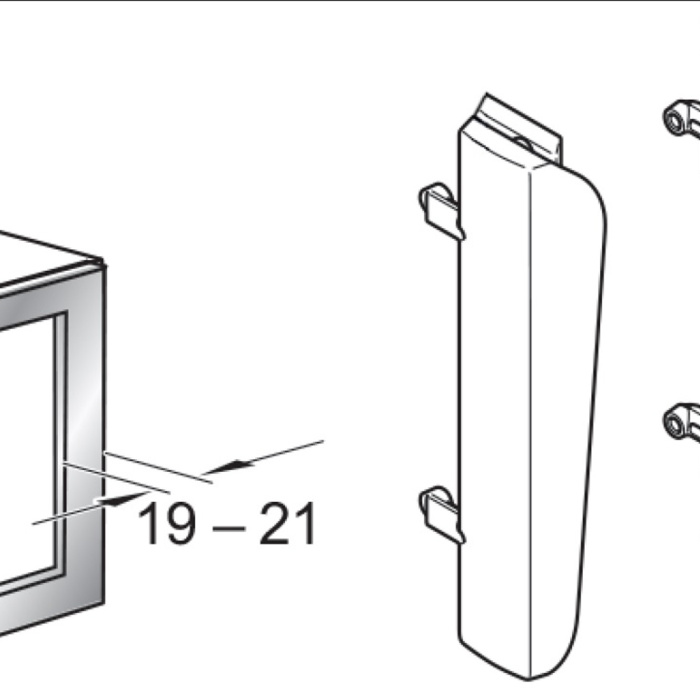 19 – 21