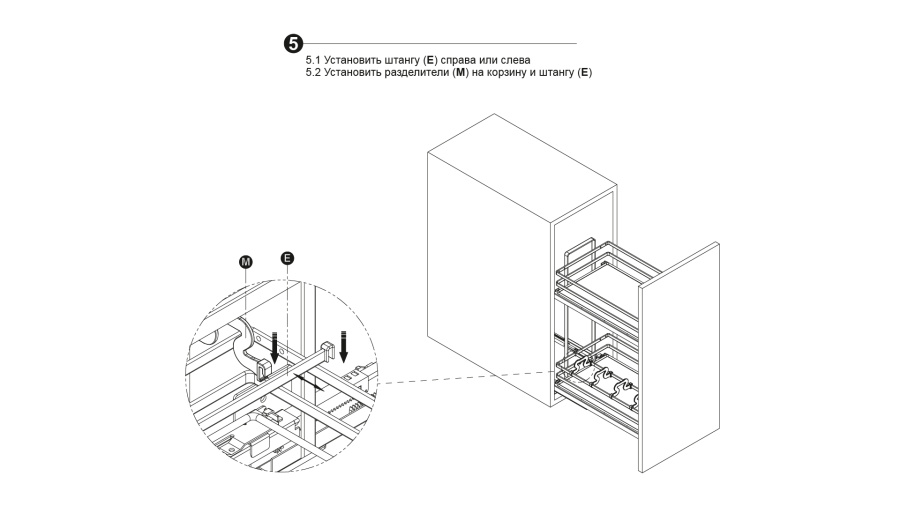 5
5.1 Установить штангу (E) справа или слева
5.2 Установить разделители (M) на корзину и штангу (E)

M
E